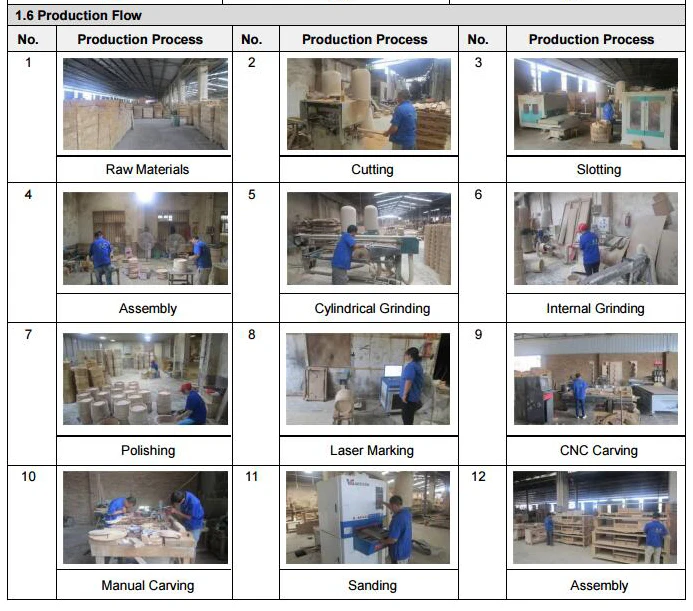 1.6 Production Flow

| No. | Production Process | No. | Production Process | No. | Production Process |
|---|---|---|---|---|---|
| 1 | Raw Materials | 2 | Cutting | 3 | Slotting |
| 4 | Assembly | 5 | Cylindrical Grinding | 6 | Internal Grinding |
| 7 | Polishing | 8 | Laser Marking | 9 | CNC Carving |
| 10 | Manual Carving | 11 | Sanding | 12 | Assembly |