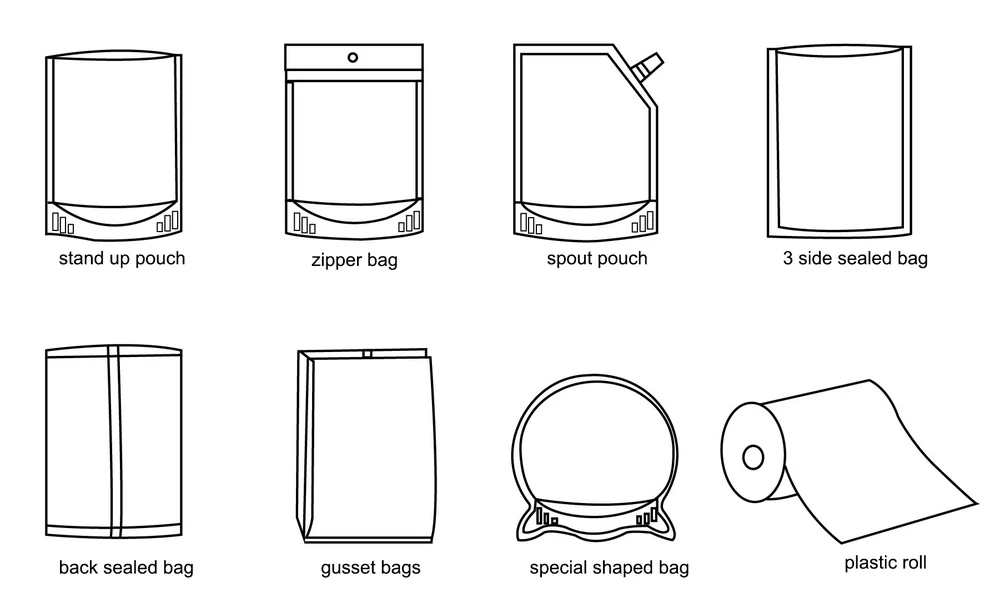 stand up pouch

zipper bag

spout pouch

3 side sealed bag

back sealed bag

gusset bags

special shaped bag

plastic roll