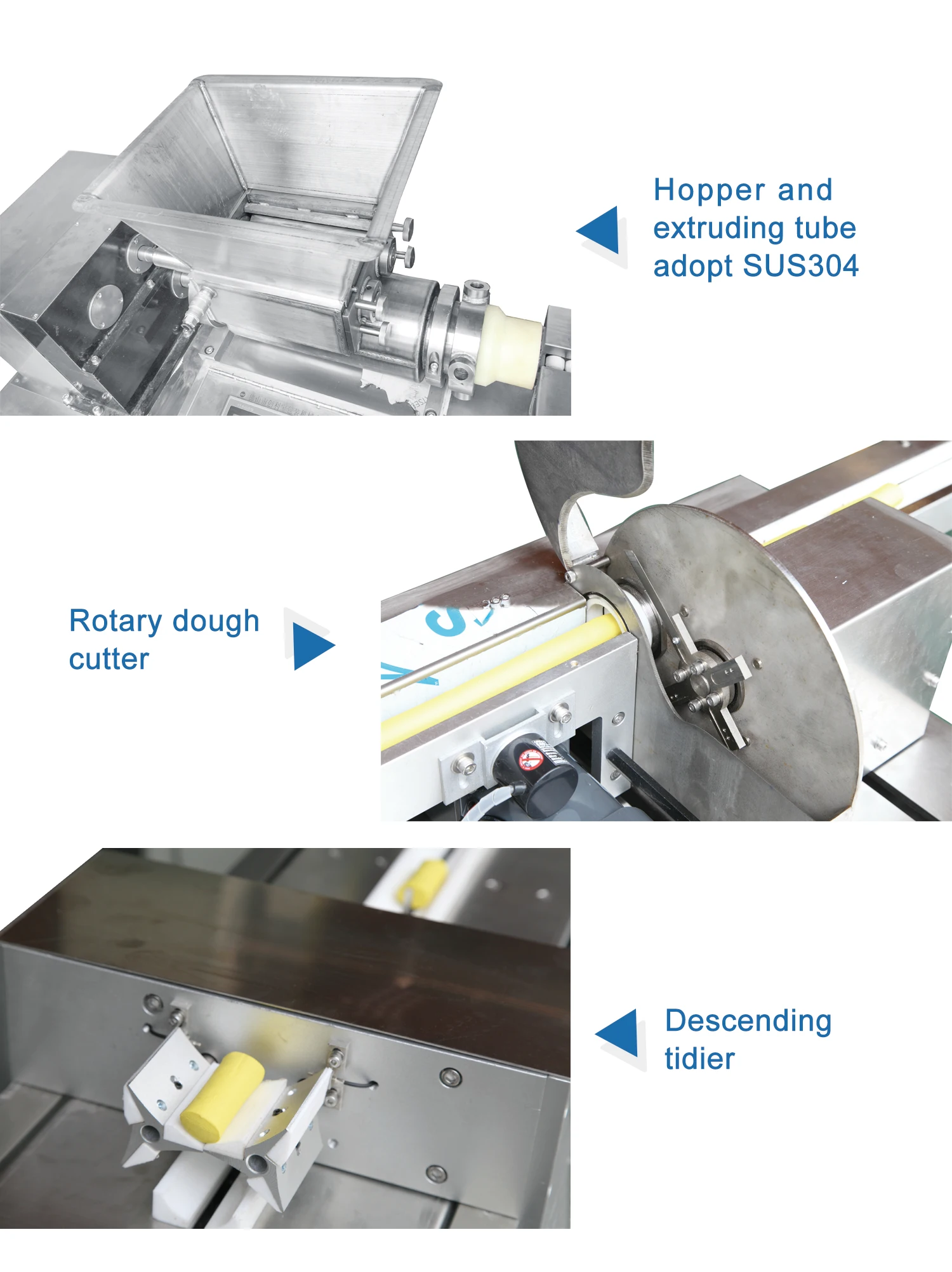 Hopper and extruding tube adopt SUS304

Rotary dough cutter

Descending tidier