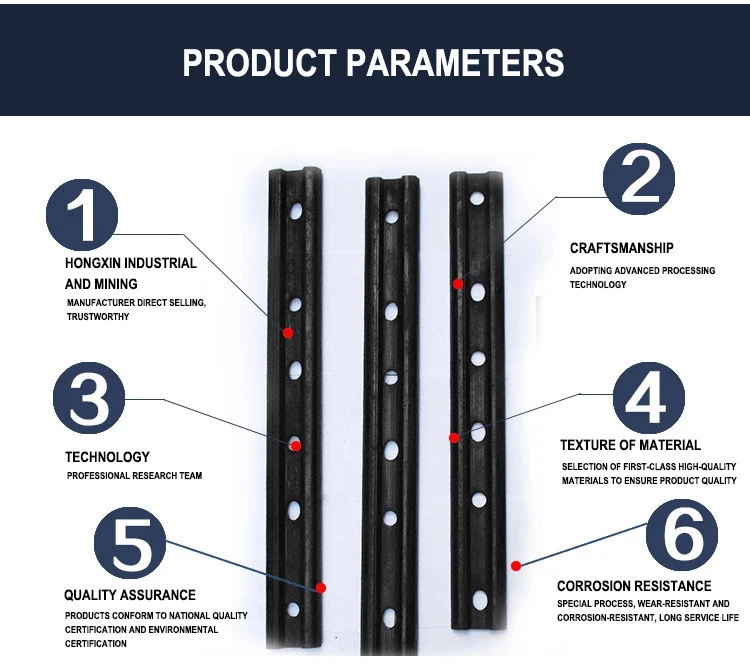 PRODUCT PARAMETERS

1

HONGXIN INDUSTRIAL AND MINING

MANUFACTURER DIRECT SELLING, TRUSTWORTHY

2

CRAFTSMANSHIP

ADOPTING ADVANCED PROCESSING TECHNOLOGY

3

TECHNOLOGY

PROFESSIONAL RESEARCH TEAM

4

TEXTURE OF MATERIAL

SELECTION OF FIRST-CLASS HIGH-QUALITY MATERIALS TO ENSURE PRODUCT QUALITY

5

QUALITY ASSURANCE

PRODUCTS CONFORM TO NATIONAL QUALITY CERTIFICATION AND ENVIRONMENTAL CERTIFICATION

6

CORROSION RESISTANCE

SPECIAL PROCESS, WEAR-RESISTANT AND CORROSION-RESISTANT, LONG SERVICE LIFE