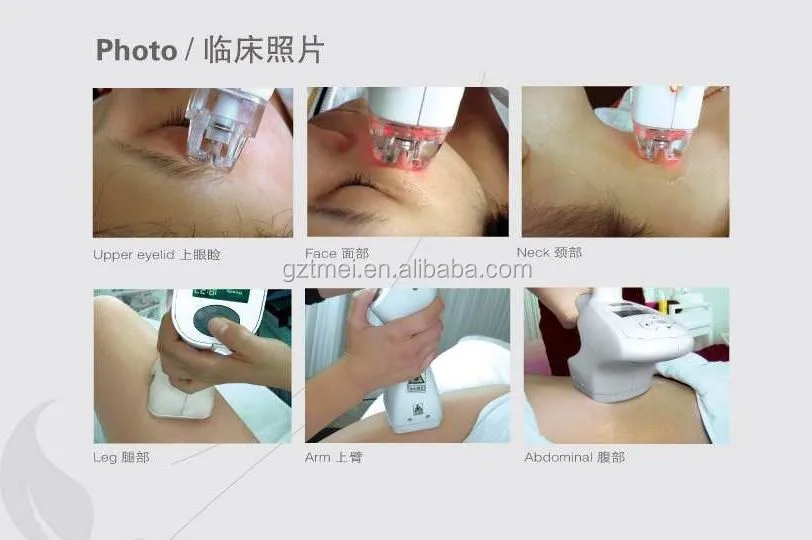 Photo / 临床照片

Upper eyelid 上眼睑

Face 面部

Neck 颈部

gztmei.en.alibaba.com

Leg 腿部

Arm 上臂

Abdominal 腹部