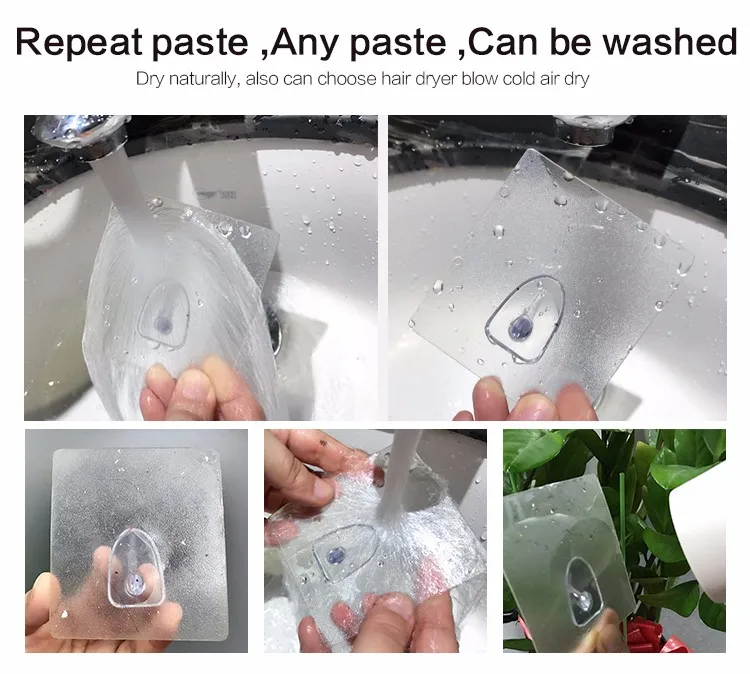 Repeat paste ,Any paste ,Can be washed

Dry naturally, also can choose hair dryer blow cold air dry