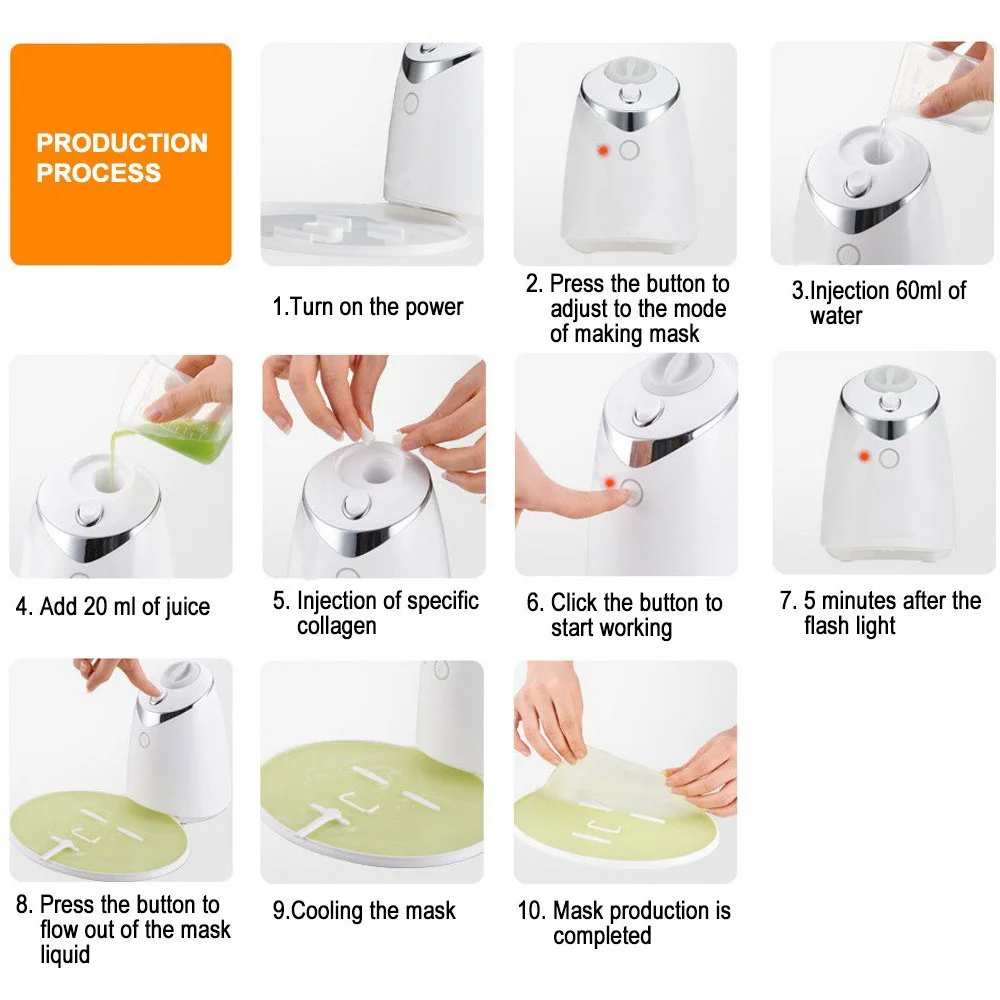 PRODUCTION PROCESS

1.Turn on the power

2. Press the button to adjust to the mode of making mask

3.Injection 60ml of water

4. Add 20 ml of juice

5. Injection of specific collagen

6. Click the button to start working

7. 5 minutes after the flash light

8. Press the button to flow out of the mask liquid

9.Cooling the mask

10. Mask production is completed