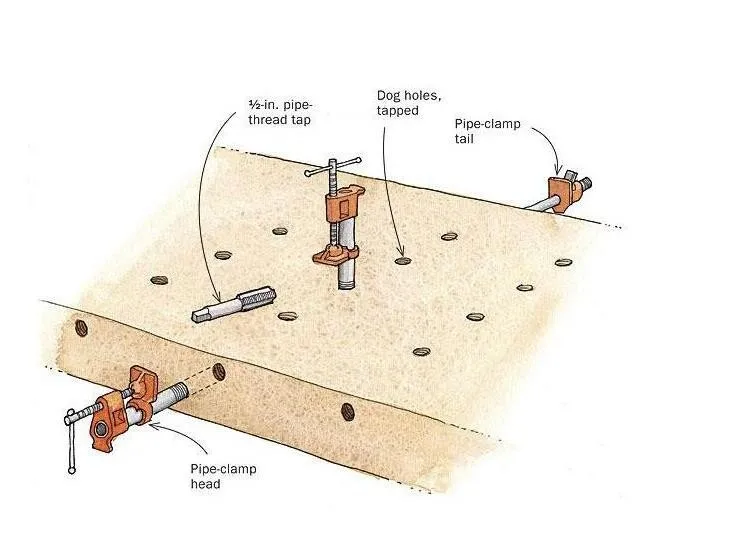 ½-in. pipe-thread tap

Dog holes, tapped

Pipe-clamp tail

Pipe-clamp head