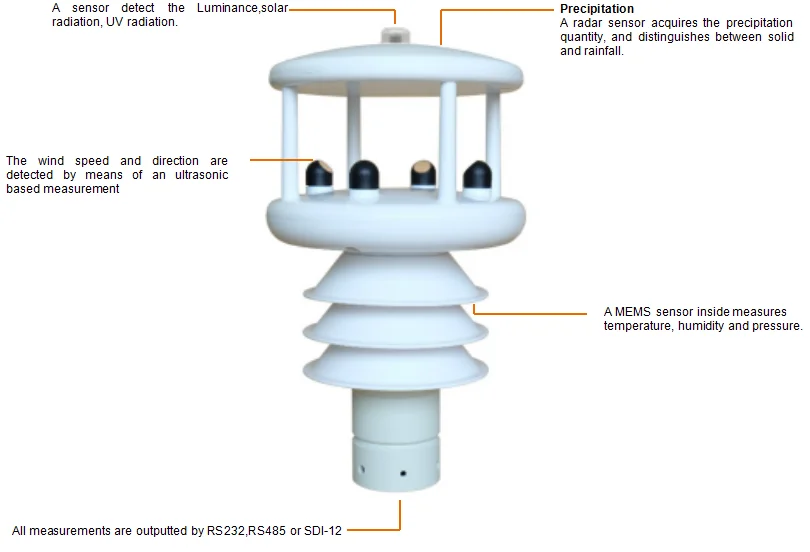 A sensor detect the Luminance,solar radiation, UV radiation.

Precipitation
A radar sensor acquires the precipitation quantity, and distinguishes between solid and rainfall.

The wind speed and direction are detected by means of an ultrasonic based measurement

A MEMS sensor inside measures temperature, humidity and pressure.

All measurements are outputted by RS232,RS485 or SDI-12