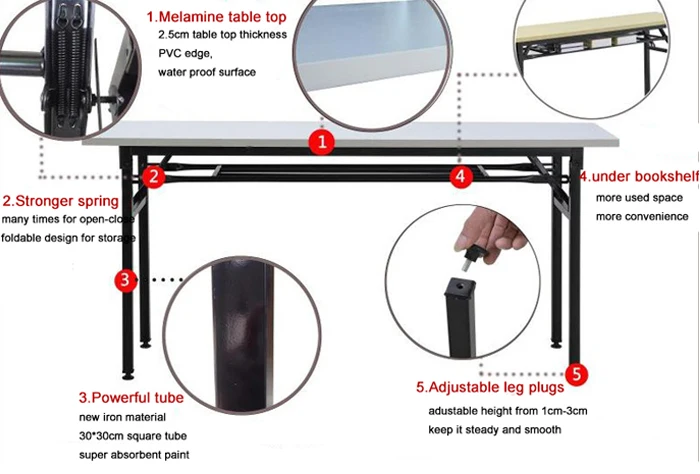 1.Melamine table top
2.5cm table top thickness
PVC edge,
water proof surface

1

2

4

4.under bookshelf
more used space
more convenience

2.Stronger spring
many times for open-close
foldable design for storage

3

5

3.Powerful tube
new iron material
30*30cm square tube
super absorbent paint

5.Adjustable leg plugs
adustable height from 1cm-3cm
keep it steady and smooth