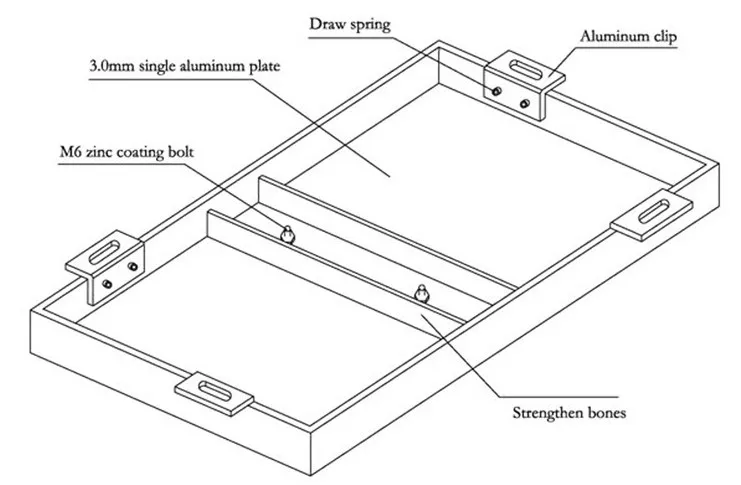 Draw spring
Aluminum clip
3.0mm single aluminum plate
M6 zinc coating bolt
Strengthen bones