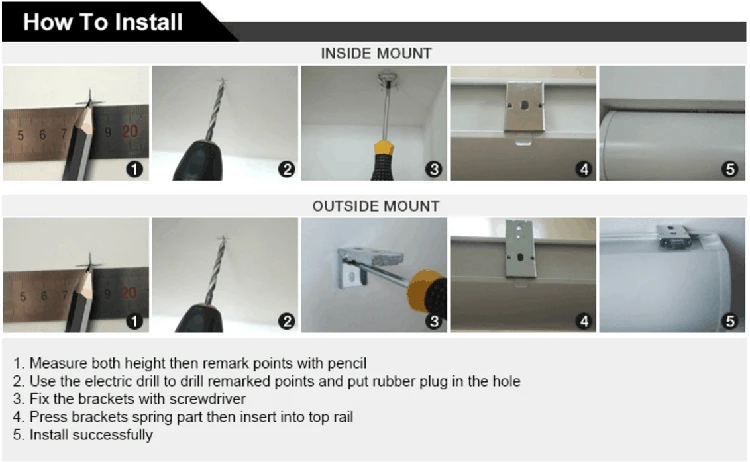 How To Install

INSIDE MOUNT

5 6 7 9 20

1

2

3

4

5

OUTSIDE MOUNT

5 6 7 9 20

1

2

3

4

5

1. Measure both height then remark points with pencil
2. Use the electric drill to drill remarked points and put rubber plug in the hole
3. Fix the brackets with screwdriver
4. Press brackets spring part then insert into top rail
5. Install successfully