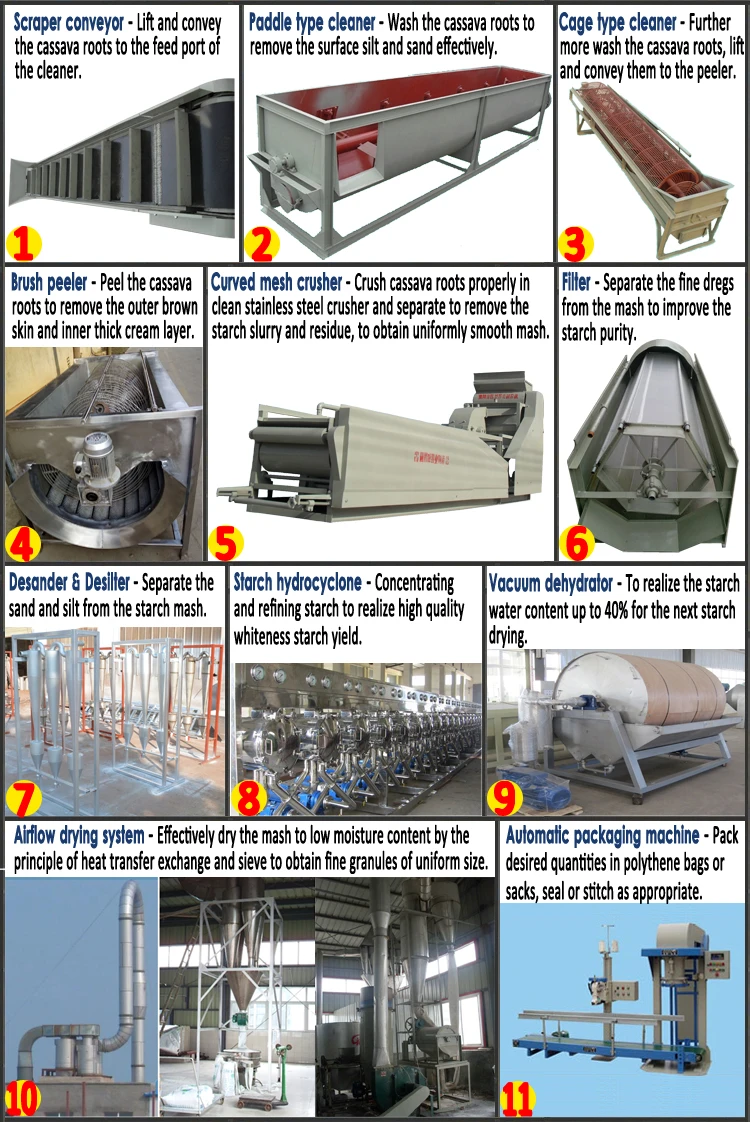 Scraper conveyor - Lift and convey the cassava roots to the feed port of the cleaner.

1

Paddle type cleaner - Wash the cassava roots to remove the surface silt and sand effectively.

2

Cage type cleaner - Further more wash the cassava roots, lift and convey them to the peeler.

3

Brush peeler - Peel the cassava roots to remove the outer brown skin and inner thick cream layer.

4

Curved mesh crusher - Crush cassava roots properly in clean stainless steel crusher and separate to remove the starch slurry and residue, to obtain uniformly smooth mash.

5

Filter - Separate the fine dregs from the mash to improve the starch purity.

6

Desander & Desilter - Separate the sand and silt from the starch mash.

7

Starch hydrocyclone - Concentrating and refining starch to realize high quality whiteness starch yield.

8

Vacuum dehydrator - To realize the starch water content up to 40% for the next starch drying.

9

Airflow drying system - Effectively dry the mash to low moisture content by the principle of heat transfer exchange and sieve to obtain fine granules of uniform size.

10

Automatic packaging machine - Pack desired quantities in polythene bags or sacks, seal or stitch as appropriate.

11