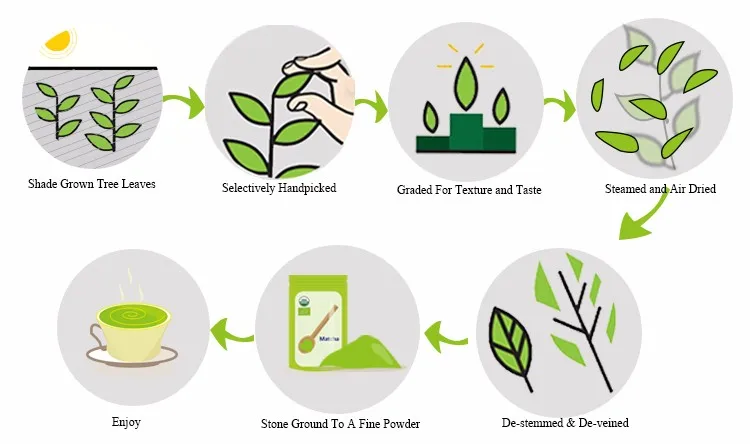 Shade Grown Tree Leaves

Selectively Handpicked

Graded For Texture and Taste

Steamed and Air Dried

De-stemmed & De-veined

Matcha

Stone Ground To A Fine Powder

Enjoy