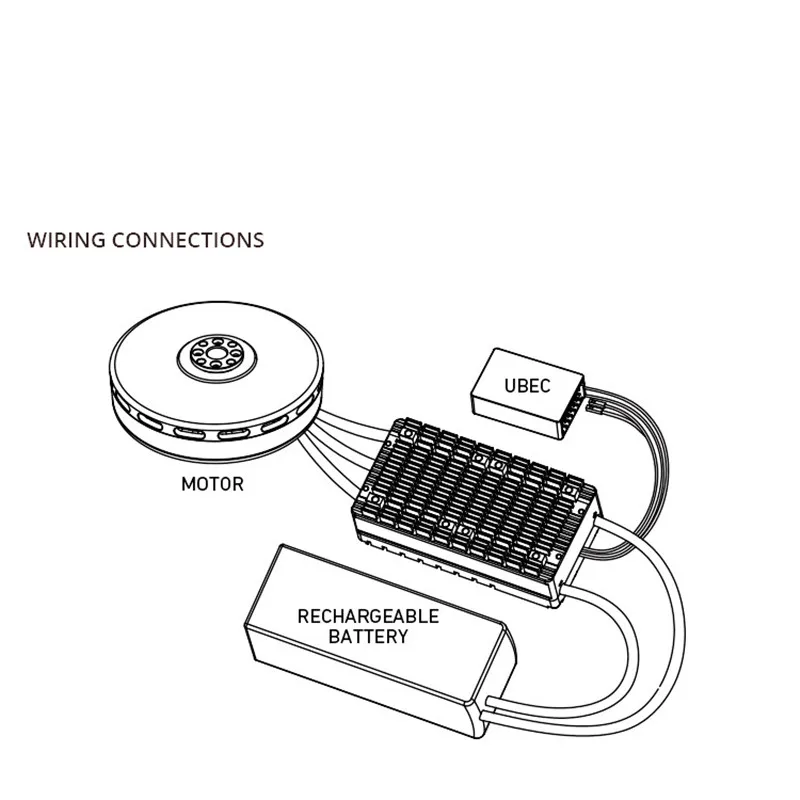 WIRING CONNECTIONS

UBEC

MOTOR

RECHARGEABLE BATTERY