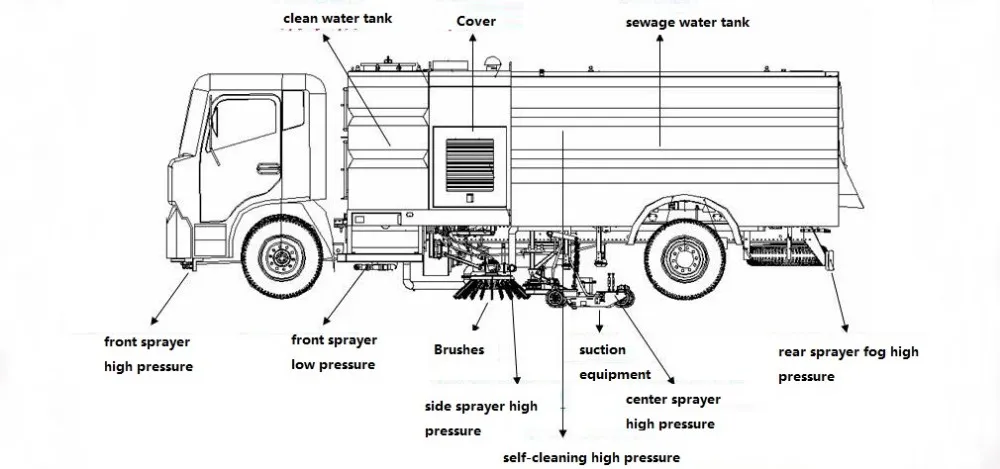 clean water tank

Cover

sewage water tank

front sprayer high pressure

front sprayer low pressure

Brushes

suction equipment

rear sprayer fog high pressure

side sprayer high pressure

center sprayer high pressure

self-cleaning high pressure