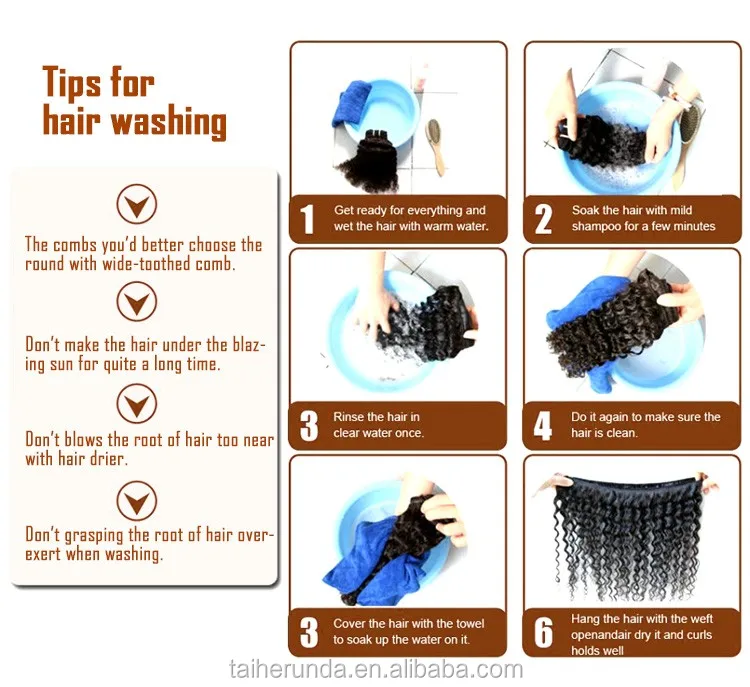 Tips for hair washing

The combs you'd better choose the round with wide-toothed comb.

Don't make the hair under the blazing sun for quite a long time.

Don't blows the root of hair too near with hair drier.

Don't grasping the root of hair overexert when washing.

1 Get ready for everything and wet the hair with warm water.

2 Soak the hair with mild shampoo for a few minutes

3 Rinse the hair in clear water once.

4 Do it again to make sure the hair is clean.

3 Cover the hair with the towel to soak up the water on it.

6 Hang the hair with the weft openandair dry it and curls holds well

taiherunda.en.alibaba.com