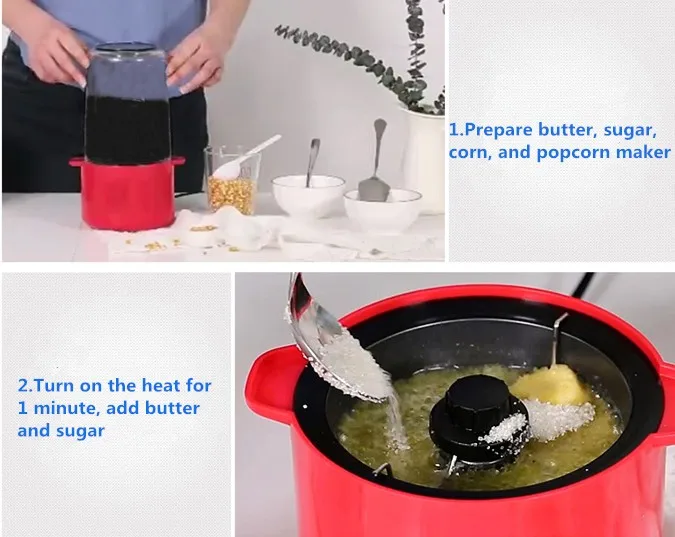 1.Prepare butter, sugar, corn, and popcorn maker

2.Turn on the heat for 1 minute, add butter and sugar