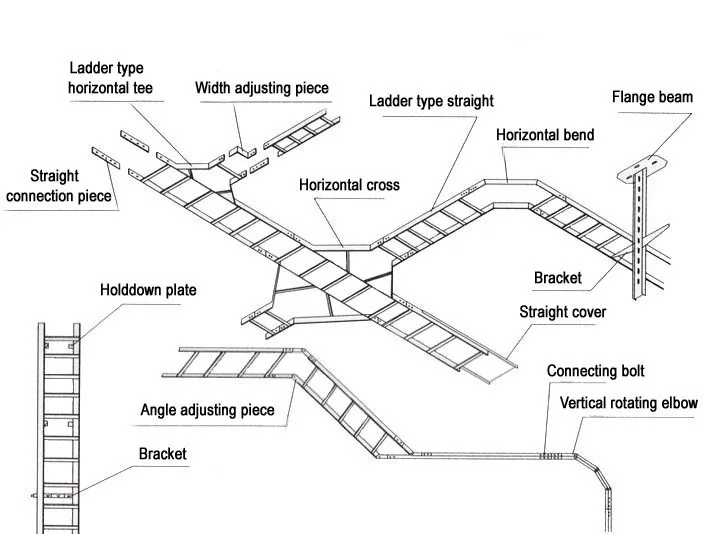 Ladder type horizontal tee
Width adjusting piece
Ladder type straight
Flange beam
Horizontal bend
Straight connection piece
Horizontal cross
Bracket
Holddown plate
Straight cover
Connecting bolt
Vertical rotating elbow
Angle adjusting piece
Bracket