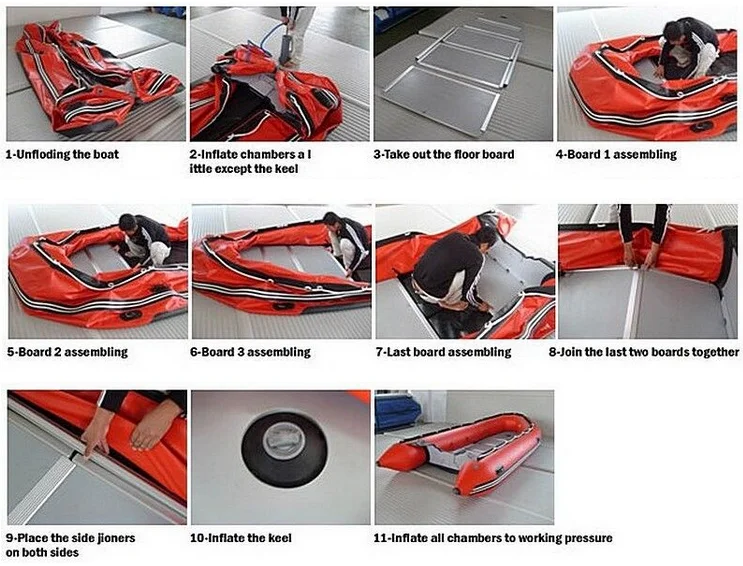 1-Unfloding the boat

2-Inflate chambers a l ittle except the keel

3-Take out the floor board

4-Board 1 assembling

5-Board 2 assembling

6-Board 3 assembling

7-Last board assembling

8-Join the last two boards together

9-Place the side jioners on both sides

10-Inflate the keel

11-Inflate all chambers to working pressure