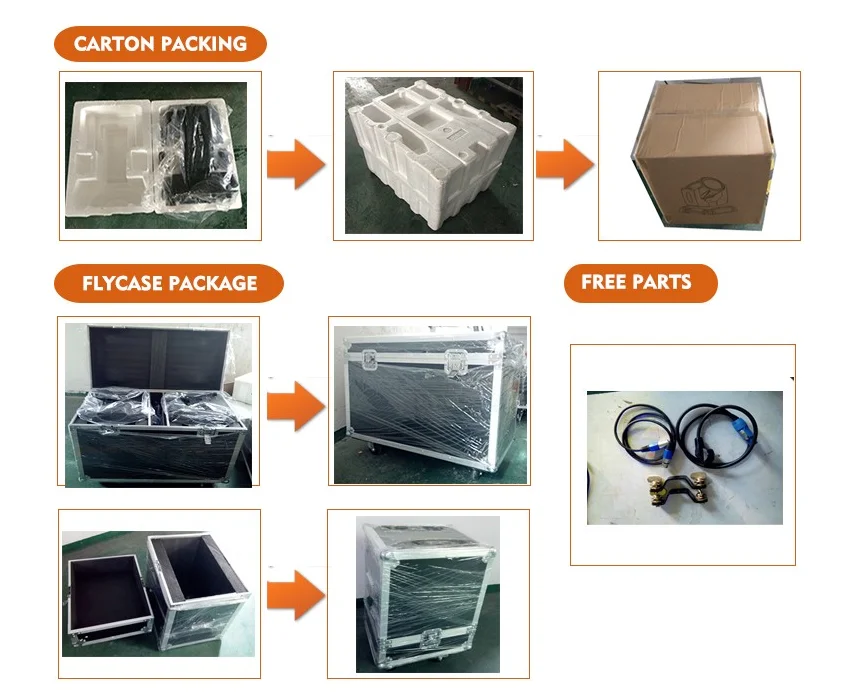 CARTON PACKING

FLYCASE PACKAGE

FREE PARTS