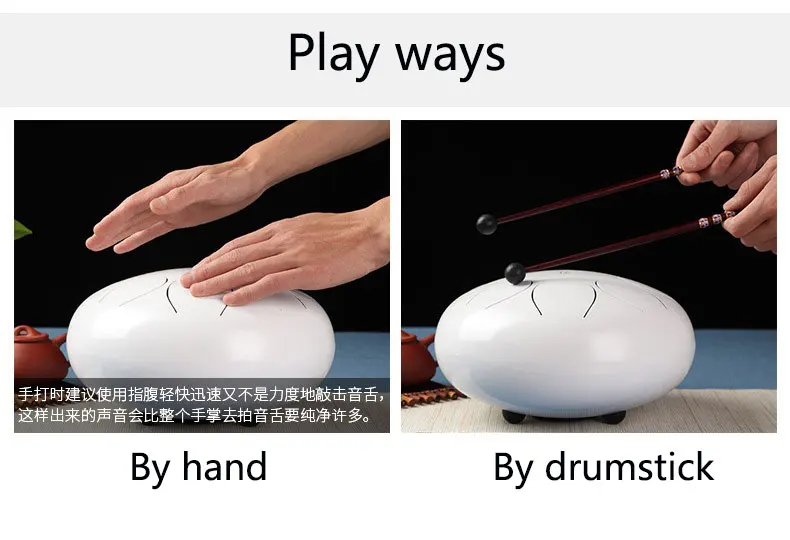 Play ways

手打时建议使用指腹轻快迅速又不是力度地敲击音舌，这样出来的声音会比整个手掌去拍音舌要纯净许多。

By hand

By drumstick