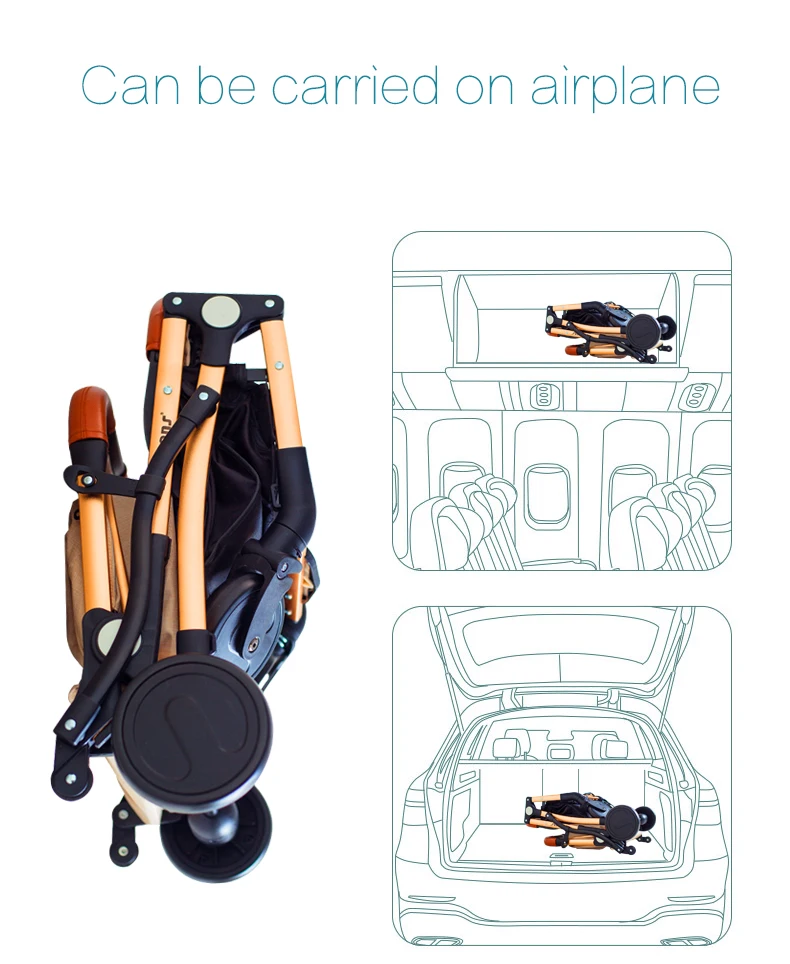 Can be carried on airplane