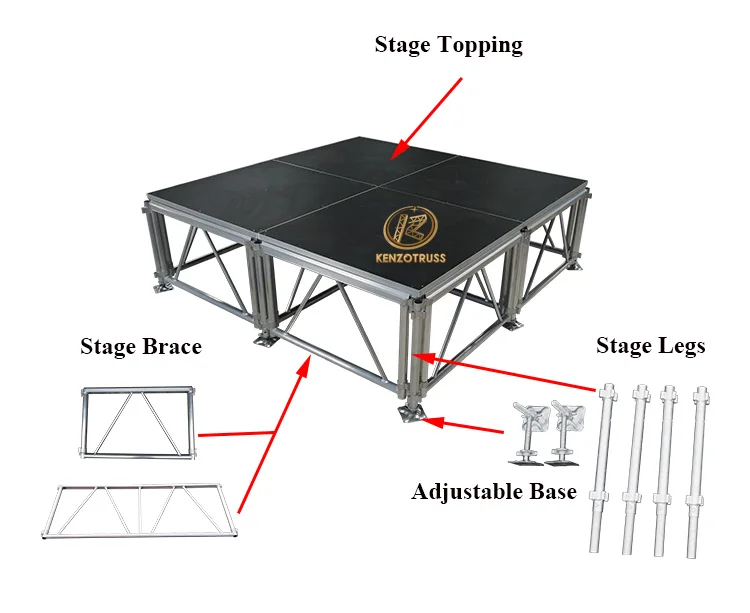 Stage Topping

KENZOTRUSS

Stage Brace

Stage Legs

Adjustable Base