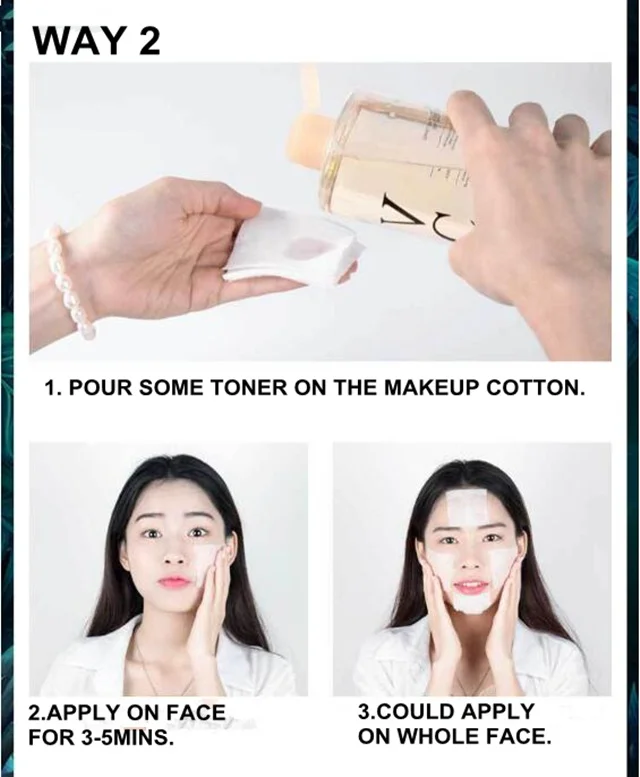 WAY 2

1. POUR SOME TONER ON THE MAKEUP COTTON.

2.APPLY ON FACE FOR 3-5MINS.

3.COULD APPLY ON WHOLE FACE.