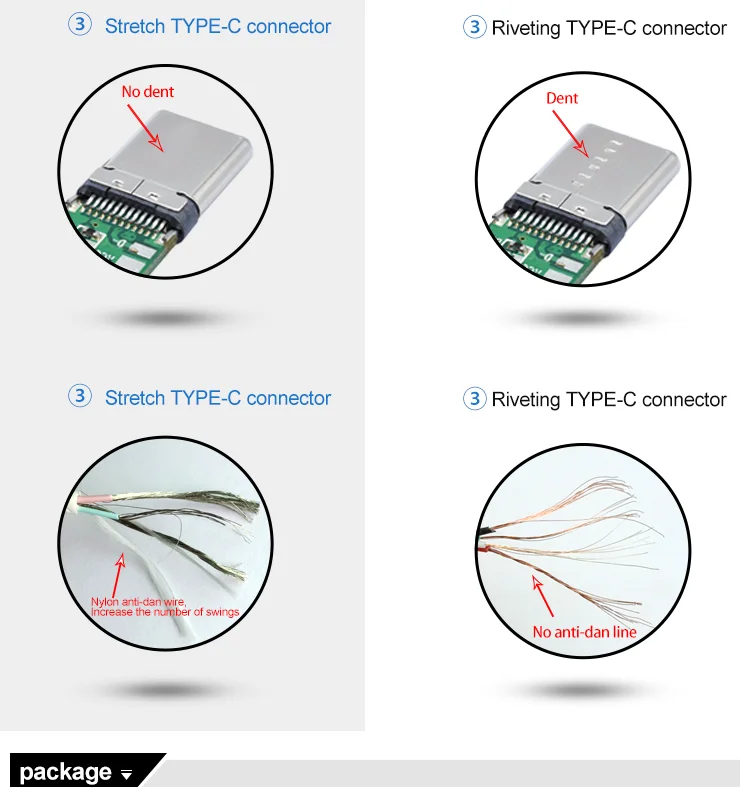 ③ Stretch TYPE-C connector

No dent

③ Riveting TYPE-C connector

Dent

③ Stretch TYPE-C connector

Nylon anti-dan wire, Increase the number of swings

③ Riveting TYPE-C connector

No anti-dan line

package