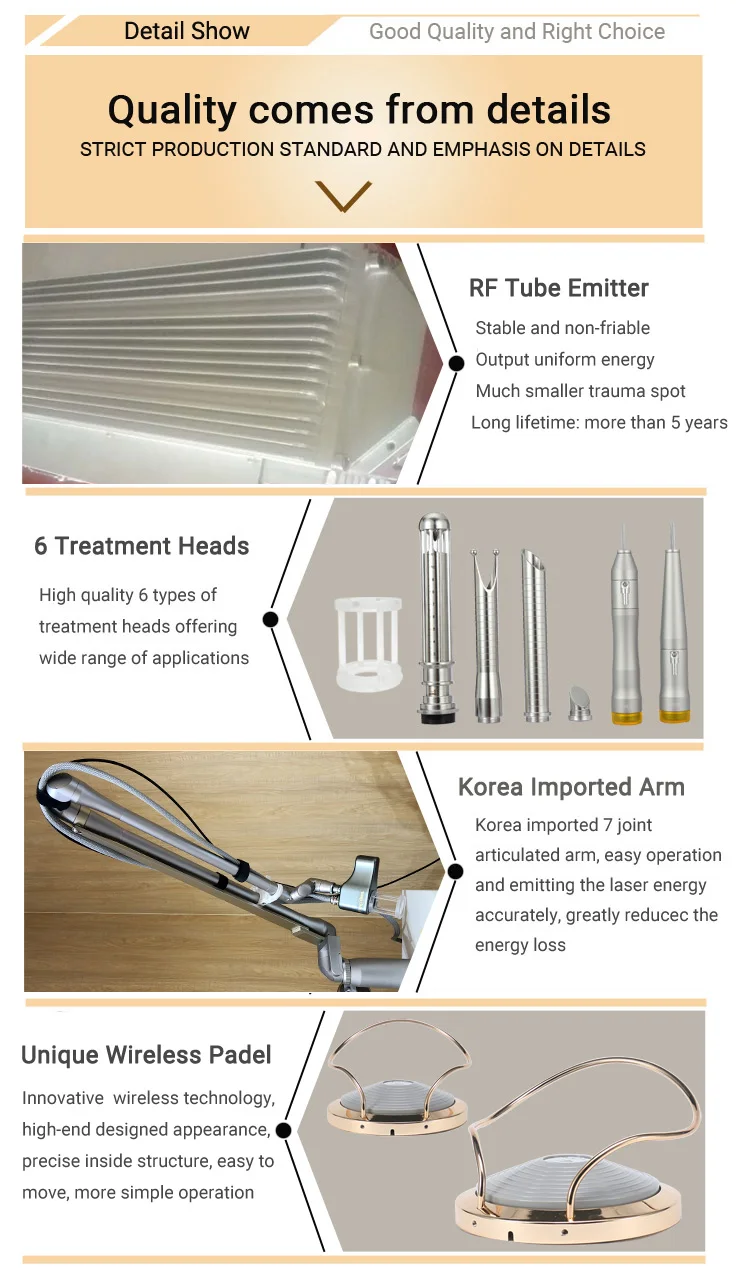 Detail Show

Good Quality and Right Choice

Quality comes from details

STRICT PRODUCTION STANDARD AND EMPHASIS ON DETAILS

RF Tube Emitter

Stable and non-friable
Output uniform energy
Much smaller trauma spot
Long lifetime: more than 5 years

6 Treatment Heads

High quality 6 types of treatment heads offering wide range of applications

Korea Imported Arm

Korea imported 7 joint articulated arm, easy operation and emitting the laser energy accurately, greatly reducec the energy loss

Unique Wireless Padel

Innovative wireless technology, high-end designed appearance, precise inside structure, easy to move, more simple operation