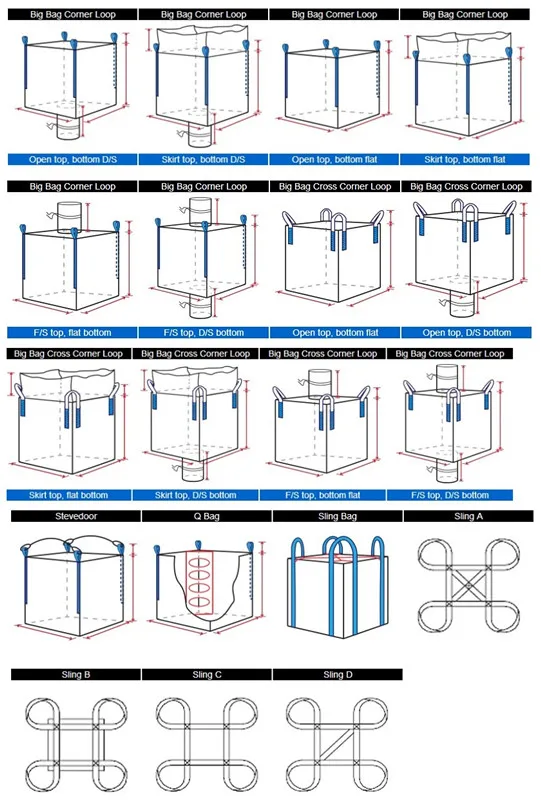 Big Bag Corner Loop

Open top, bottom D/S

Big Bag Corner Loop

Skirt top, bottom D/S

Big Bag Corner Loop

Open top, bottom flat

Big Bag Corner Loop

Skirt top, bottom flat

Big Bag Corner Loop

F/S top, flat bottom

Big Bag Corner Loop

F/S top, D/S bottom

Big Bag Cross Corner Loop

Open top, bottom flat

Big Bag Cross Corner Loop

Open top, D/S bottom

Big Bag Cross Corner Loop

Skirt top, flat bottom

Big Bag Cross Corner Loop

Skirt top, D/S bottom

Big Bag Cross Corner Loop

F/S top, bottom flat

Big Bag Cross Corner Loop

F/S top, D/S bottom

Stevedoor

Q Bag

Sling Bag

Sling A

Sling B

Sling C

Sling D