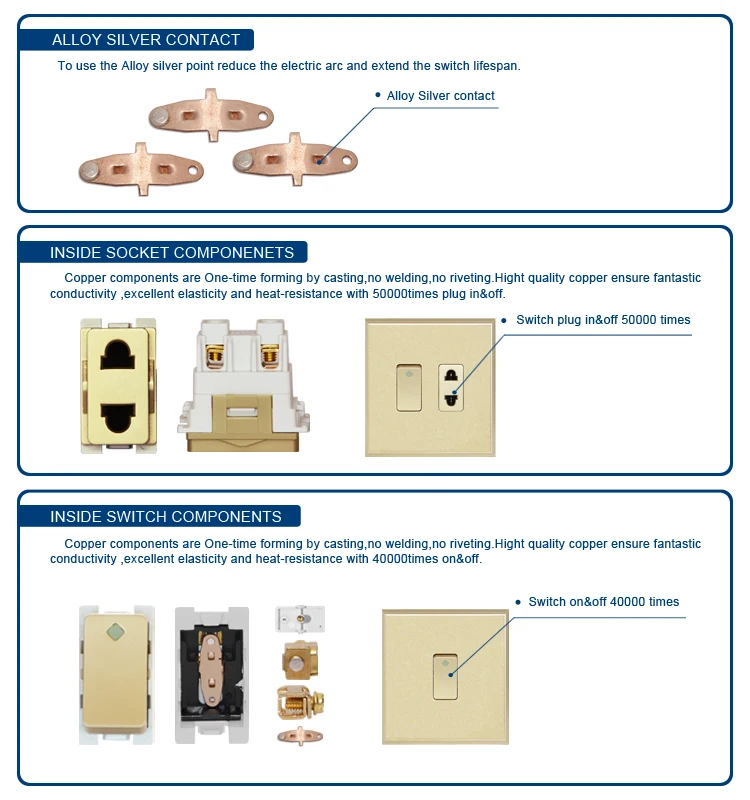 ALLOY SILVER CONTACT

To use the Alloy silver point reduce the electric arc and extend the switch lifespan.

• Alloy Silver contact

INSIDE SOCKET COMPONENETS

Copper components are One-time forming by casting,no welding,no riveting.Hight quality copper ensure fantastic conductivity ,excellent elasticity and heat-resistance with 50000times plug in&off.

• Switch plug in&off 50000 times

INSIDE SWITCH COMPONENTS

Copper components are One-time forming by casting,no welding,no riveting.Hight quality copper ensure fantastic conductivity ,excellent elasticity and heat-resistance with 40000times on&off.

• Switch on&off 40000 times