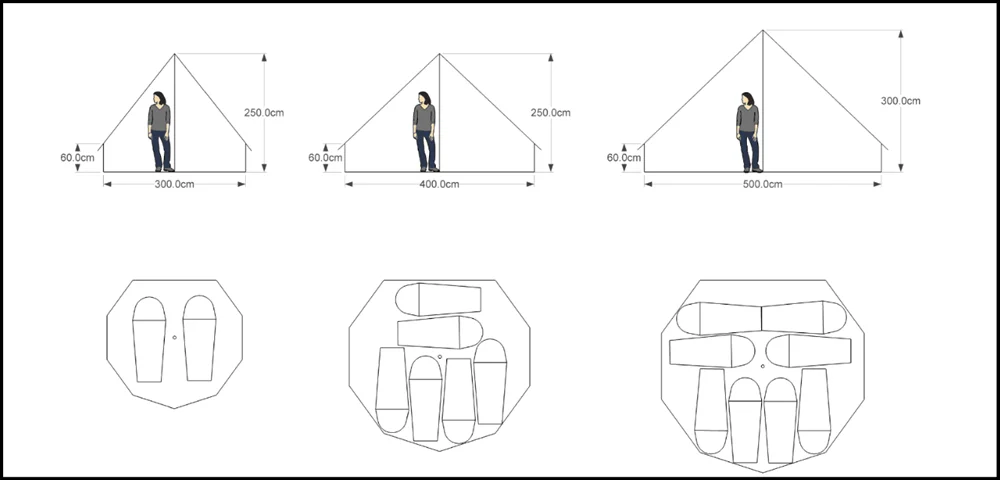 250.0cm
60.0cm
300.0cm

250.0cm
60.0cm
400.0cm

300.0cm
60.0cm
500.0cm