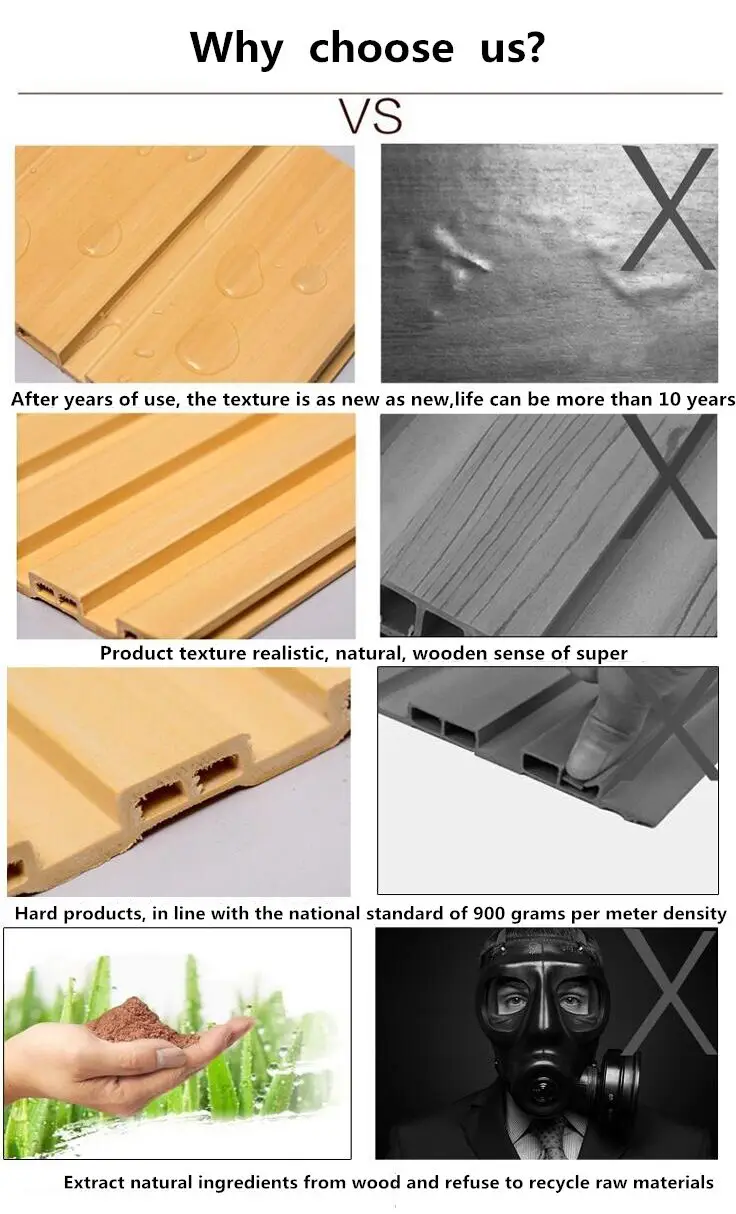 Why choose us?

VS

X

After years of use, the texture is as new as new,life can be more than 10 years

X

Product texture realistic, natural, wooden sense of super

X

Hard products, in line with the national standard of 900 grams per meter density

X

Extract natural ingredients from wood and refuse to recycle raw materials