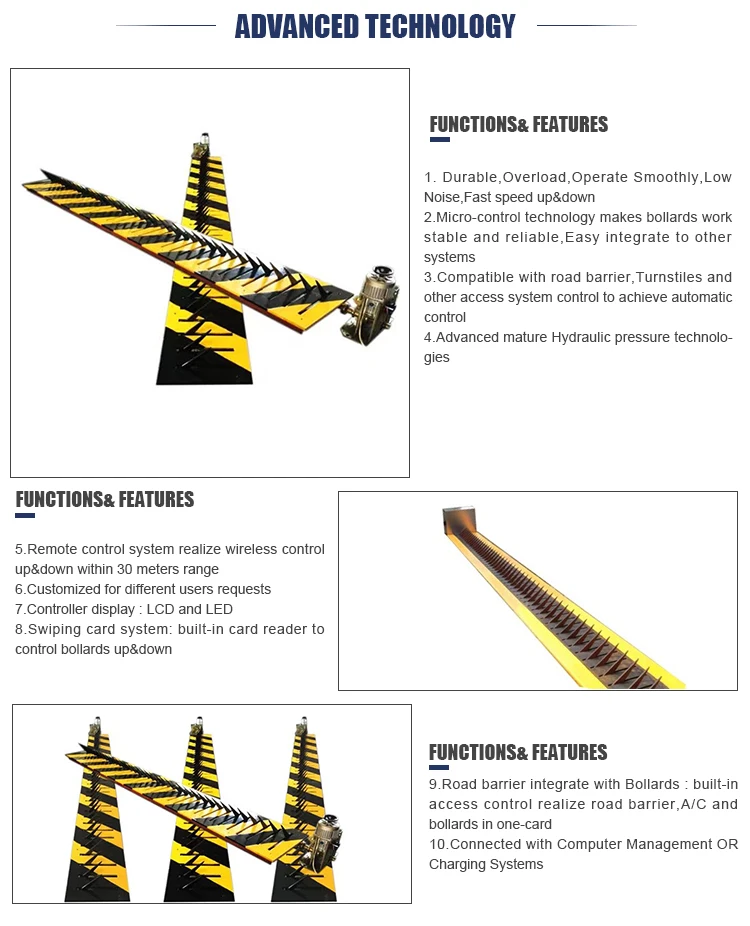 ADVANCED TECHNOLOGY

FUNCTIONS& FEATURES

1. Durable,Overload,Operate Smoothly,Low Noise,Fast speed up&down
2.Micro-control technology makes bollards work stable and reliable,Easy integrate to other systems
3.Compatible with road barrier,Turnstiles and other access system control to achieve automatic control
4.Advanced mature Hydraulic pressure technologies

FUNCTIONS& FEATURES

5.Remote control system realize wireless control up&down within 30 meters range
6.Customized for different users requests
7.Controller display : LCD and LED
8.Swiping card system: built-in card reader to control bollards up&down

FUNCTIONS& FEATURES

9.Road barrier integrate with Bollards : built-in access control realize road barrier,A/C and bollards in one-card
10.Connected with Computer Management OR Charging Systems