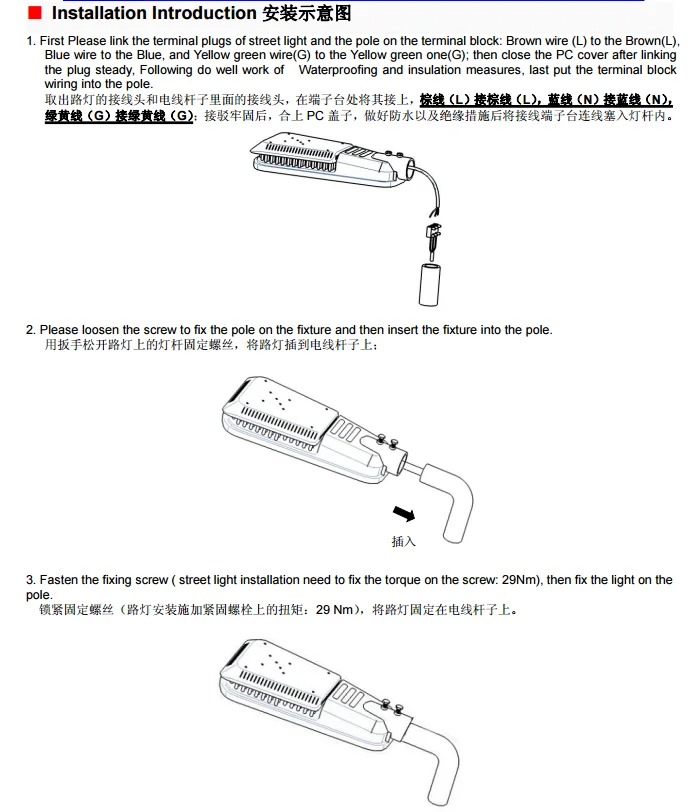 ■ Installation Introduction 安装示意图

1. First Please link the terminal plugs of street light and the pole on the terminal block: Brown wire (L) to the Brown(L), Blue wire to the Blue, and Yellow green wire(G) to the Yellow green one(G); then close the PC cover after linking the plug steady, Following do well work of Waterproofing and insulation measures, last put the terminal block wiring into the pole.
取出路灯的接线头和电线杆子里面的接线头，在端子台处将其接上，棕线（L）接棕线（L），蓝线（N）接蓝线（N），绿黄线（G）接绿黄线（G）；接驳牢固后，合上 PC 盖子，做好防水以及绝缘措施后将接线端子台连线塞入灯杆内。

2. Please loosen the screw to fix the pole on the fixture and then insert the fixture into the pole.
用扳手松开路灯上的灯杆固定螺丝，将路灯插到电线杆子上；

插入

3. Fasten the fixing screw ( street light installation need to fix the torque on the screw: 29Nm), then fix the light on the pole.
锁紧固定螺丝（路灯安装施加紧固螺栓上的扭矩：29 Nm），将路灯固定在电线杆子上。