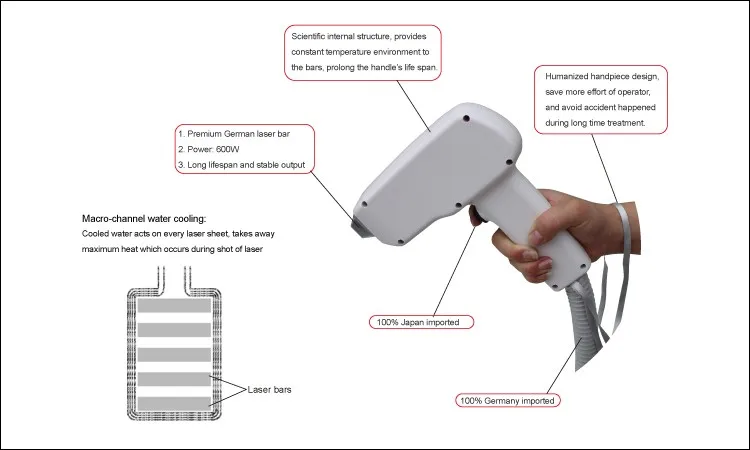 Scientific internal structure, provides constant temperature environment to the bars, prolong the handle's life span.

Humanized handpiece design, save more effort of operator, and avoid accident happened during long time treatment.

1. Premium German laser bar
2. Power: 600W
3. Long lifespan and stable output

Macro-channel water cooling:
Cooled water acts on every laser sheet, takes away maximum heat which occurs during shot of laser

Laser bars

100% Japan imported

100% Germany imported