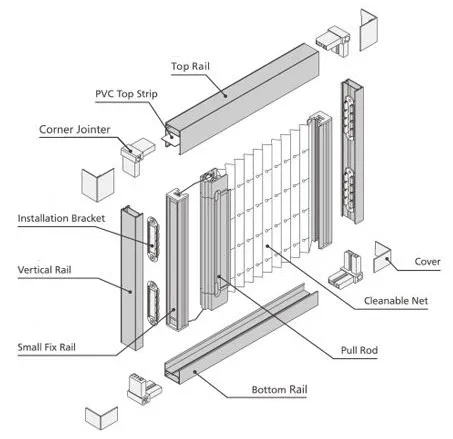 Top Rail

PVC Top Strip

Corner Jointer

Installation Bracket

Vertical Rail

Small Fix Rail

Cover

Cleanable Net

Pull Rod

Bottom Rail