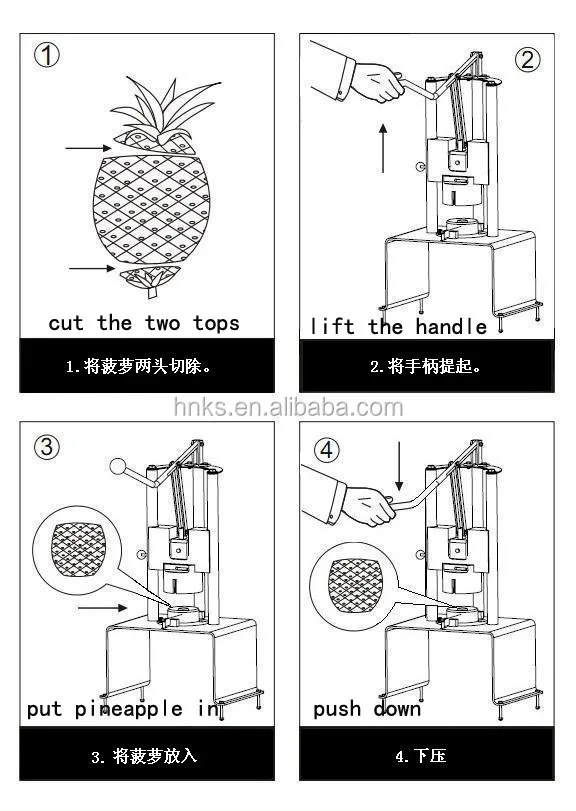 ①

cut the two tops

1.将菠萝两头切除。

②

lift the handle

2.将手柄提起。

hnks.en.alibaba.com

③

put pineapple in

3.将菠萝放入

④

push down

4.下压