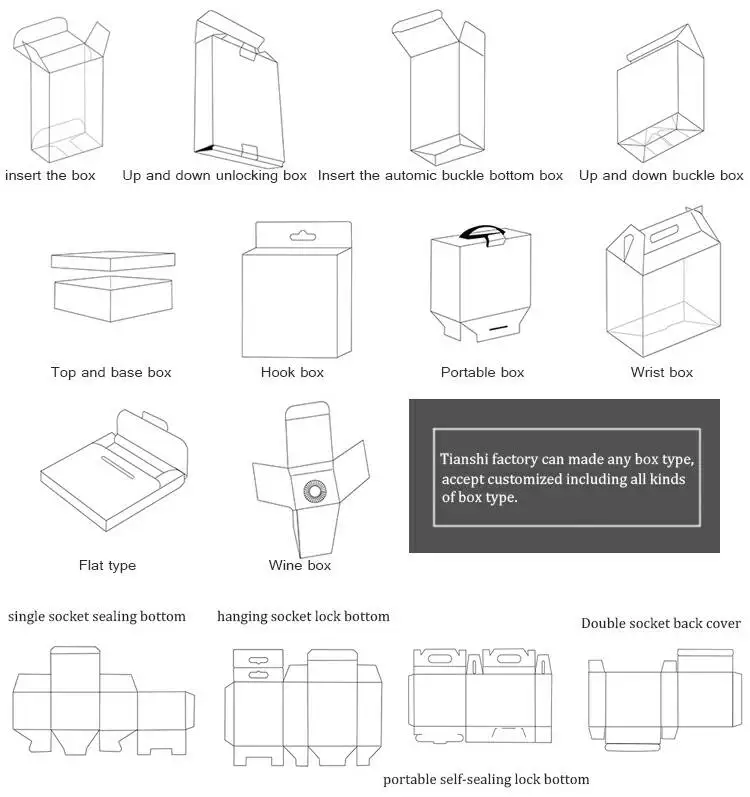 insert the box

Up and down unlocking box

Insert the automic buckle bottom box

Up and down buckle box

Top and base box

Hook box

Portable box

Wrist box

Flat type

Wine box

Tianshi factory can made any box type, accept customized including all kinds of box type.

single socket sealing bottom

hanging socket lock bottom

Double socket back cover

portable self-sealing lock bottom