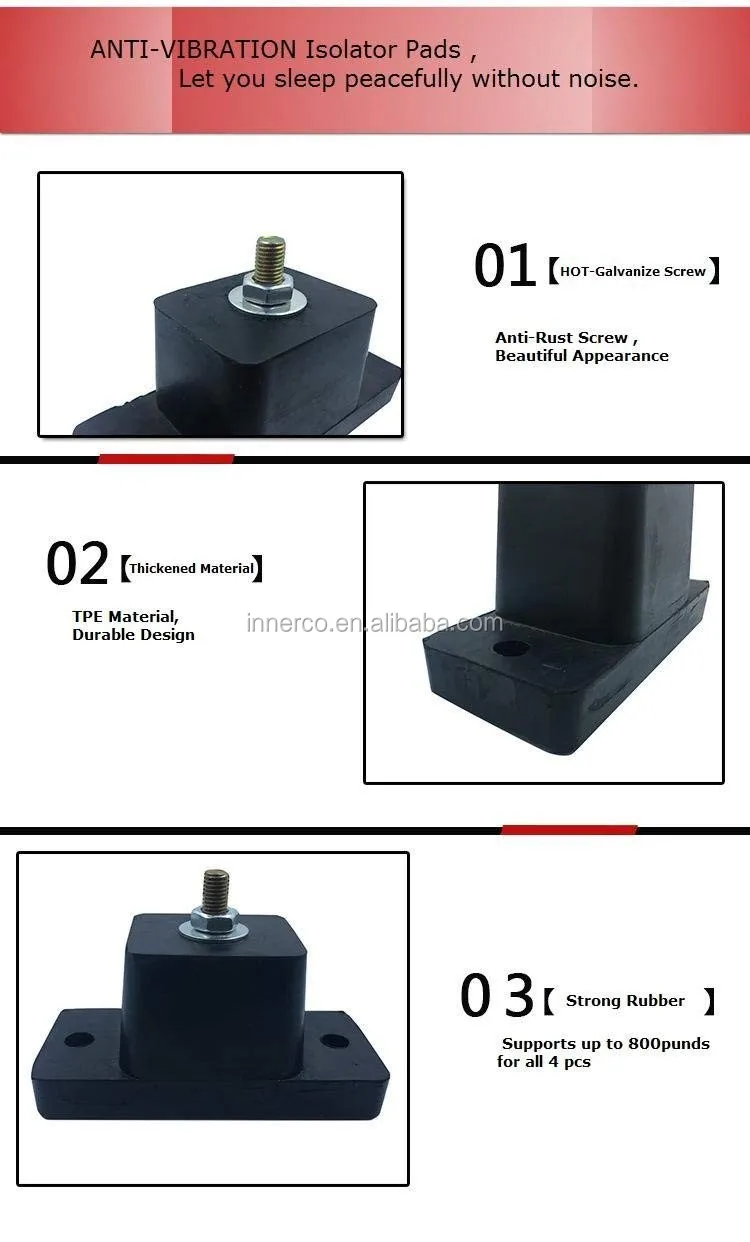 ANTI-VIBRATION Isolator Pads ,
Let you sleep peacefully without noise.

01【HOT-Galvanize Screw】

Anti-Rust Screw ,
Beautiful Appearance

02【Thickened Material】

TPE Material,
Durable Design

innerco.en.alibaba.com

03【 Strong Rubber 】

Supports up to 800punds
for all 4 pcs