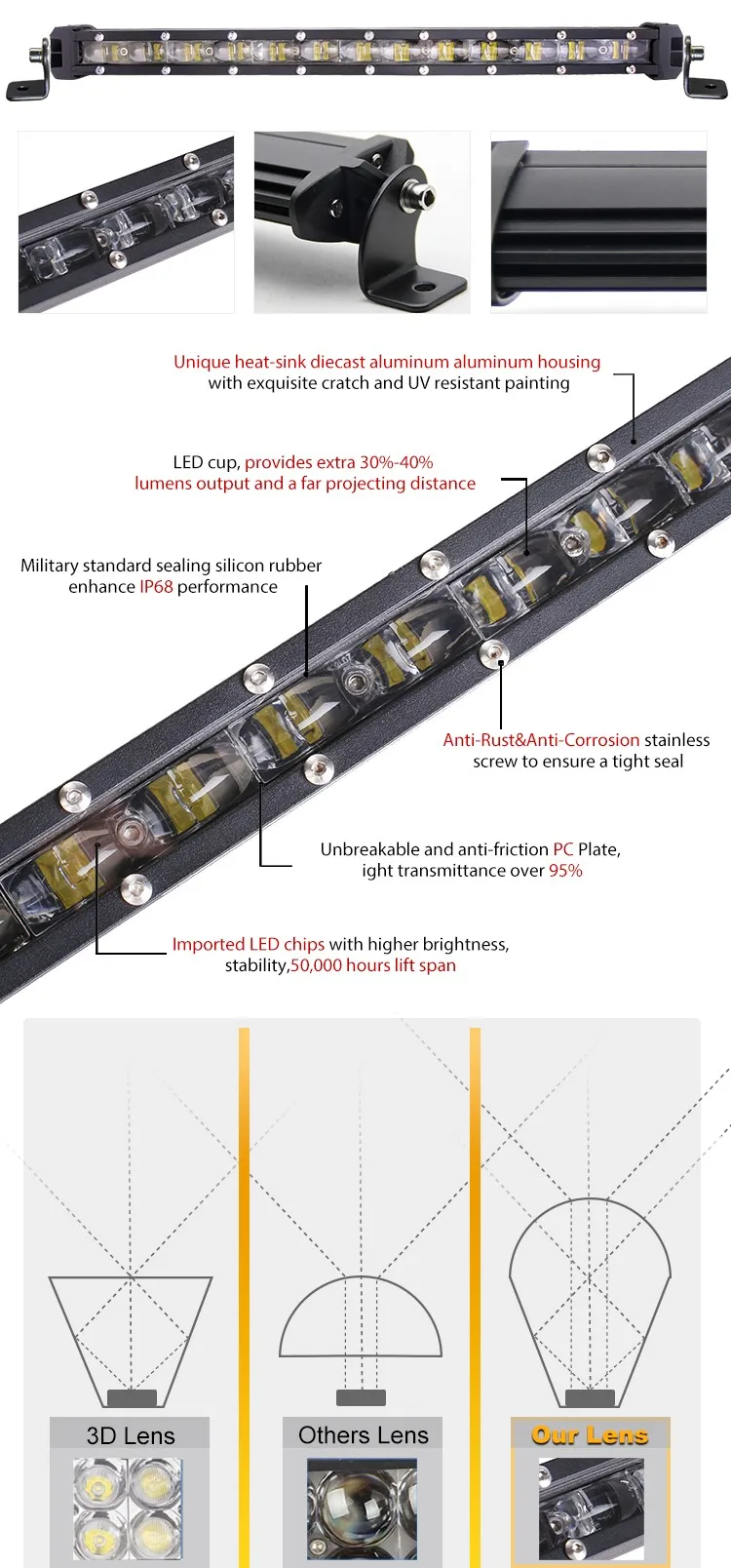 Unique heat-sink diecast aluminum aluminum housing with exquisite cratch and UV resistant painting

LED cup, provides extra 30%-40% lumens output and a far projecting distance

Military standard sealing silicon rubber enhance IP68 performance

Anti-Rust&Anti-Corrosion stainless screw to ensure a tight seal

Unbreakable and anti-friction PC Plate, ight transmittance over 95%

Imported LED chips with higher brightness, stability,50,000 hours lift span

3D Lens

Others Lens

Our Lens