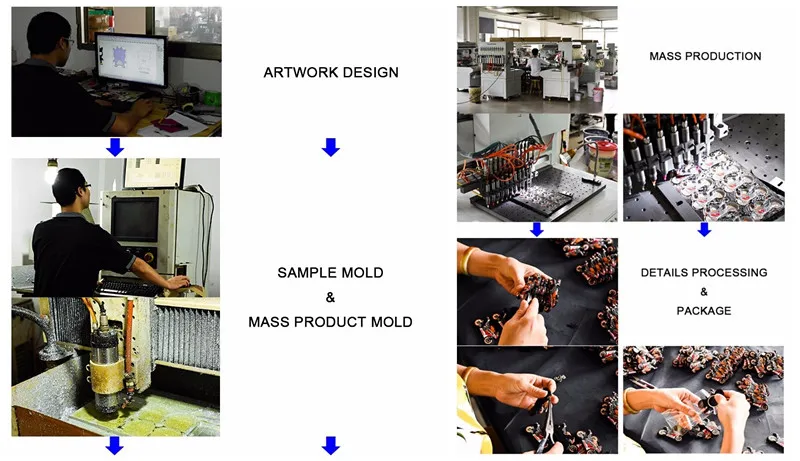 ARTWORK DESIGN

SAMPLE MOLD
&
MASS PRODUCT MOLD

MASS PRODUCTION

DETAILS PROCESSING
&
PACKAGE