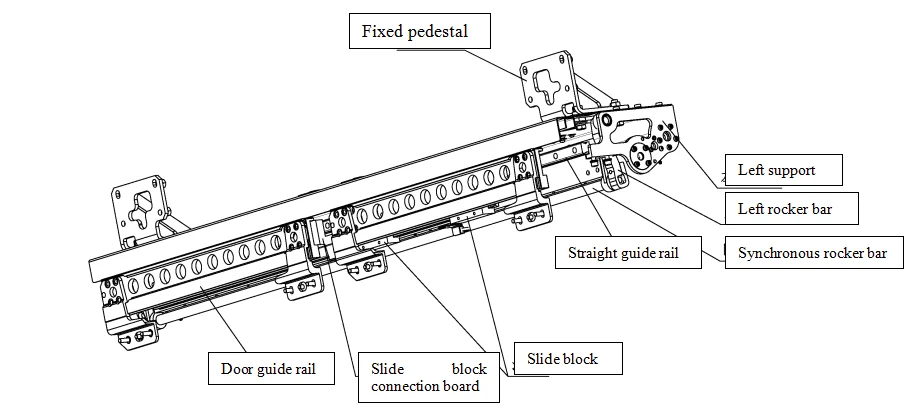 Fixed pedestal

Left support

Left rocker bar

Straight guide rail

Synchronous rocker bar

Door guide rail

Slide block connection board

Slide block