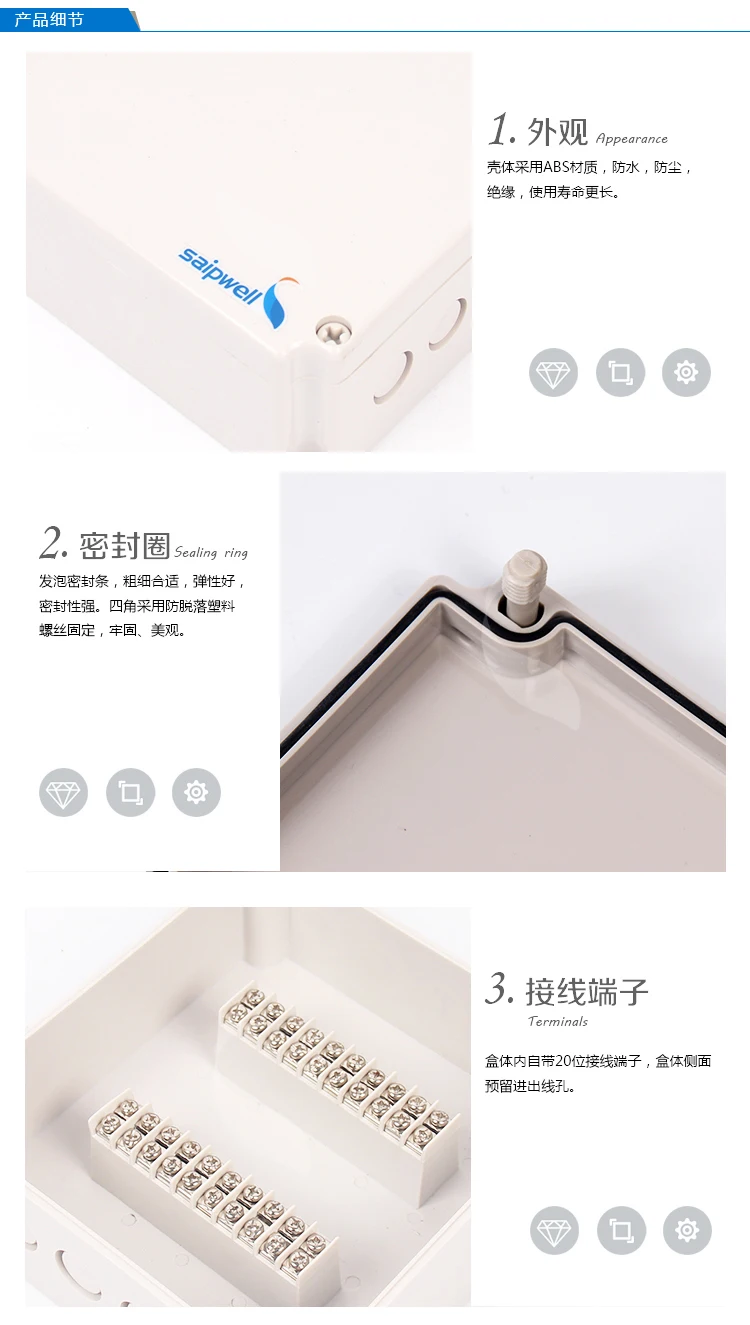 产品细节

saipwell

1. 外观 Appearance

壳体采用ABS材质，防水，防尘，绝缘，使用寿命更长。

2. 密封圈 Sealing ring

发泡密封条，粗细合适，弹性好，密封性强。四角采用防脱落塑料螺丝固定，牢固、美观。

3. 接线端子 Terminals

盒体内自带20位接线端子，盒体侧面预留进出线孔。