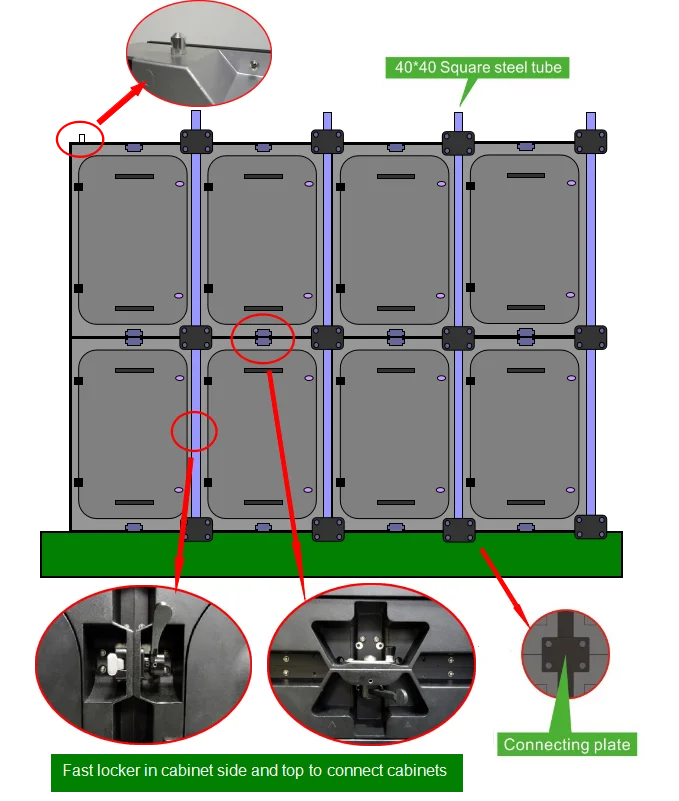 40*40 Square steel tube

Connecting plate

Fast locker in cabinet side and top to connect cabinets