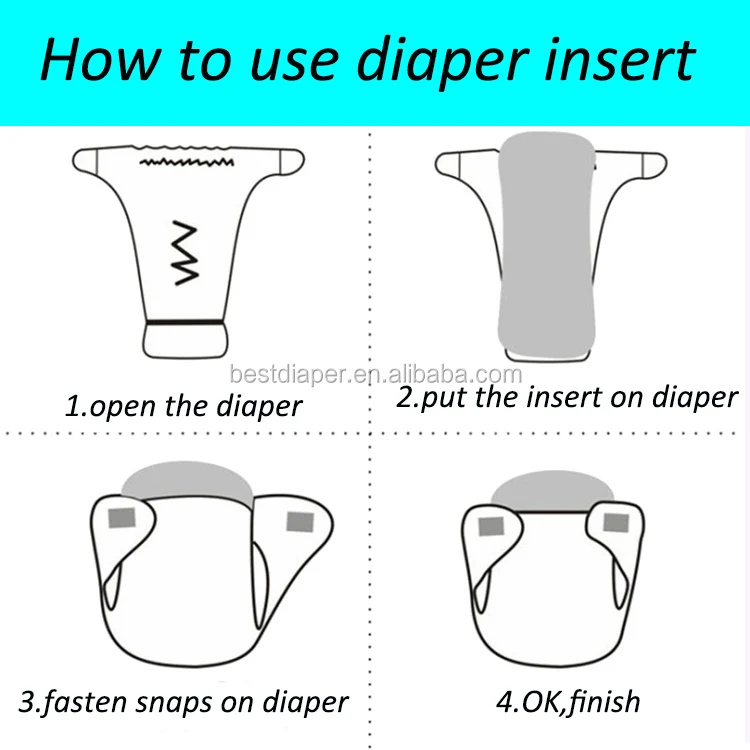 How to use diaper insert

bestdiaper.en.alibaba.com

1.open the diaper

2.put the insert on diaper

3.fasten snaps on diaper

4.OK,finish