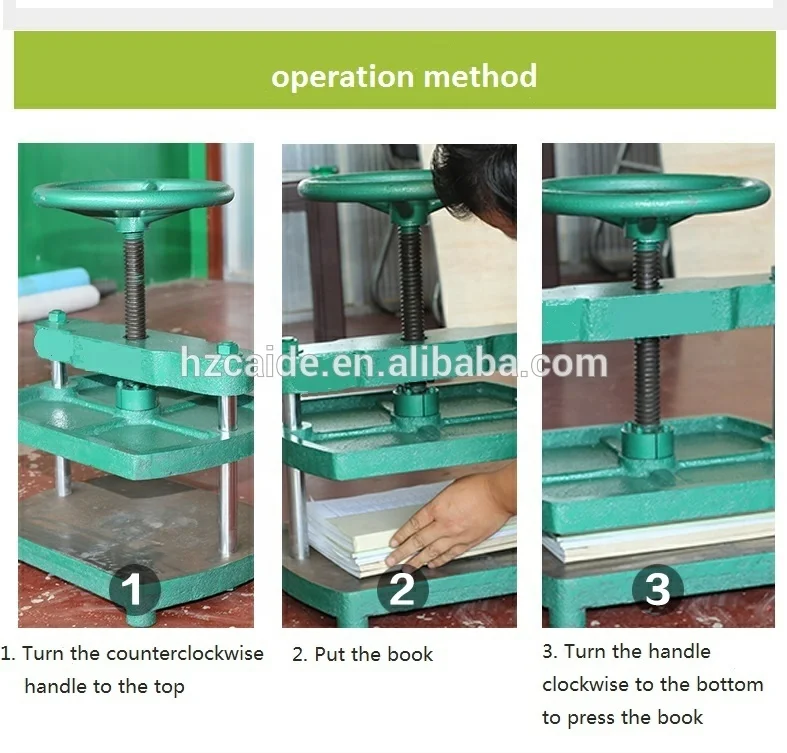 operation method

hzcaide.en.alibaba.com

1

2

3

1. Turn the counterclockwise handle to the top

2. Put the book

3. Turn the handle clockwise to the bottom to press the book