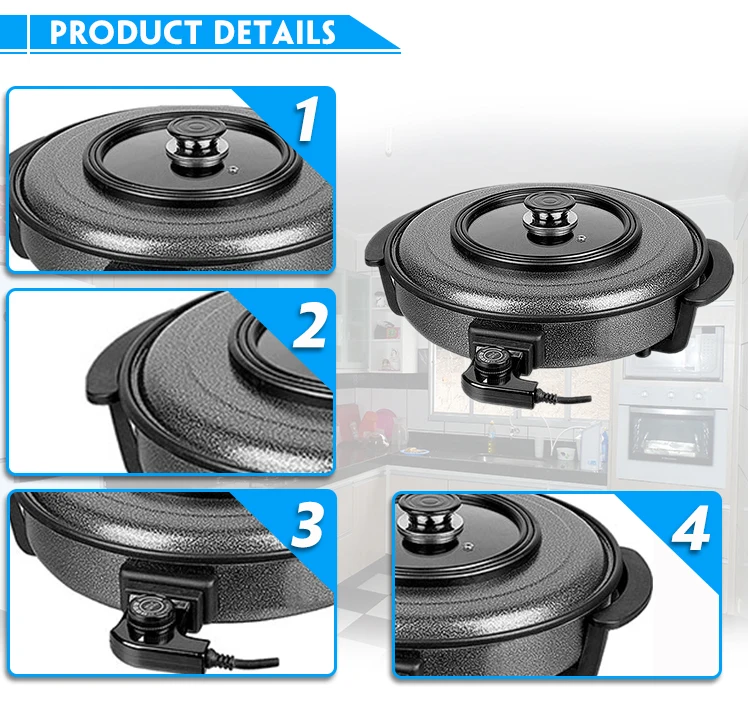 PRODUCT DETAILS

1

2

3

4