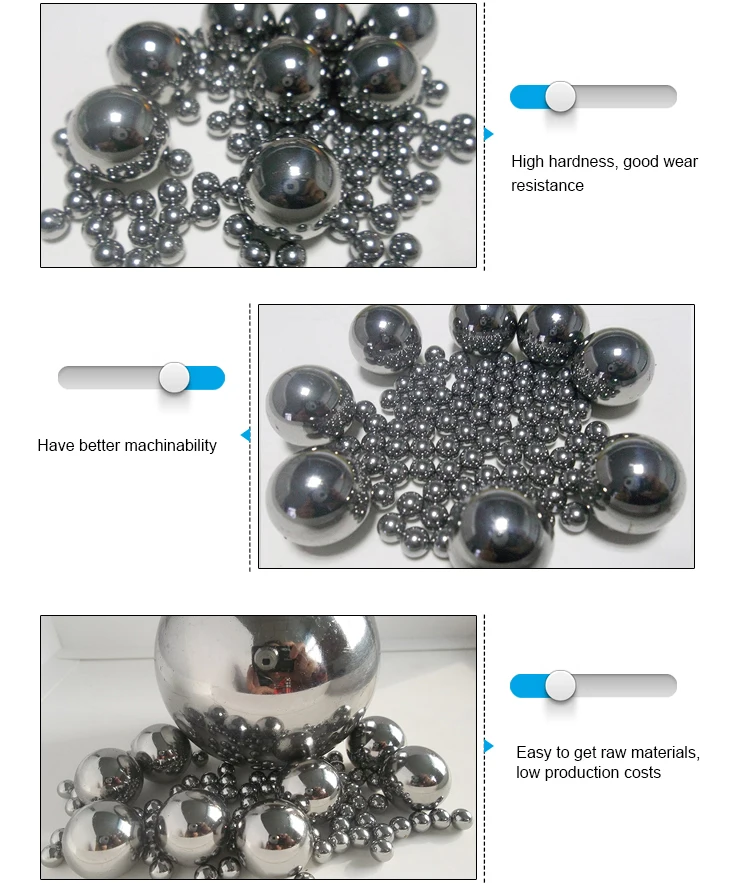 High hardness, good wear resistance

Have better machinability

Easy to get raw materials, low production costs