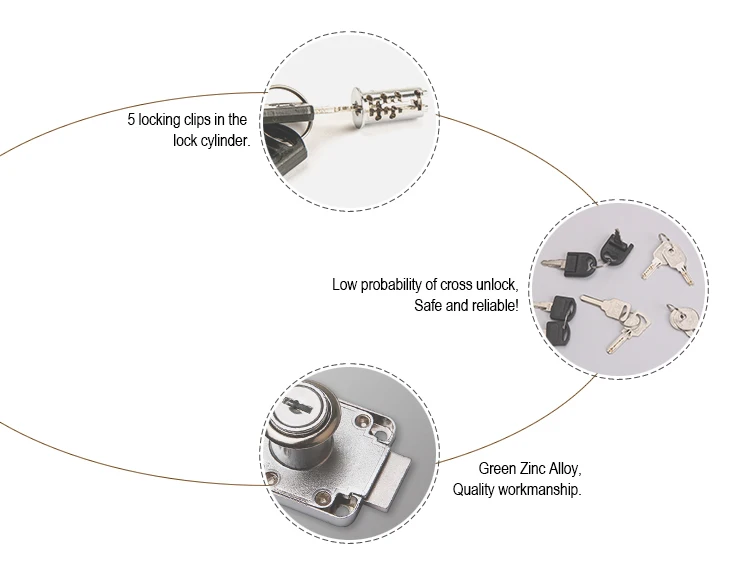 5 locking clips in the lock cylinder.

Low probability of cross unlock, Safe and reliable!

Green Zinc Alloy, Quality workmanship.