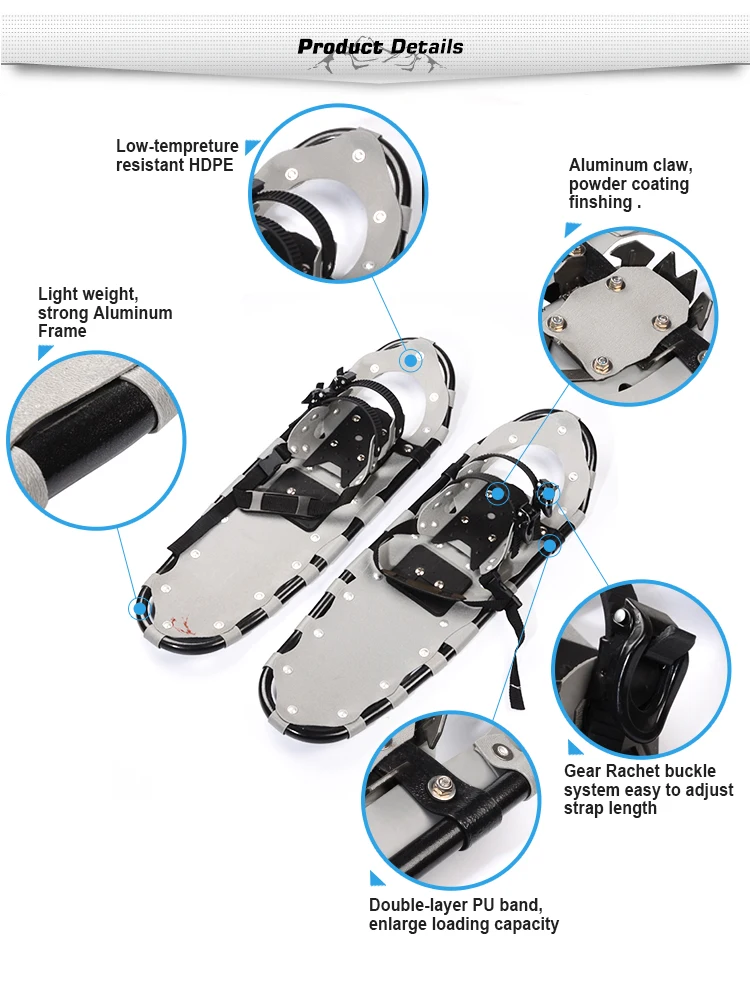 Product Details

Low-tempreture resistant HDPE

Aluminum claw, powder coating finshing .

Light weight, strong Aluminum Frame

Gear Rachet buckle system easy to adjust strap length

Double-layer PU band, enlarge loading capacity