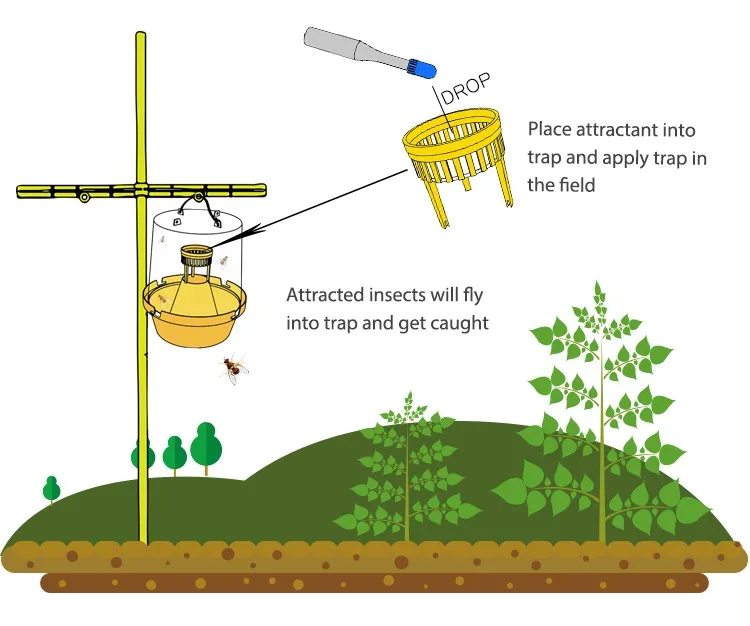 DROP

Place attractant into trap and apply trap in the field

Attracted insects will fly into trap and get caught